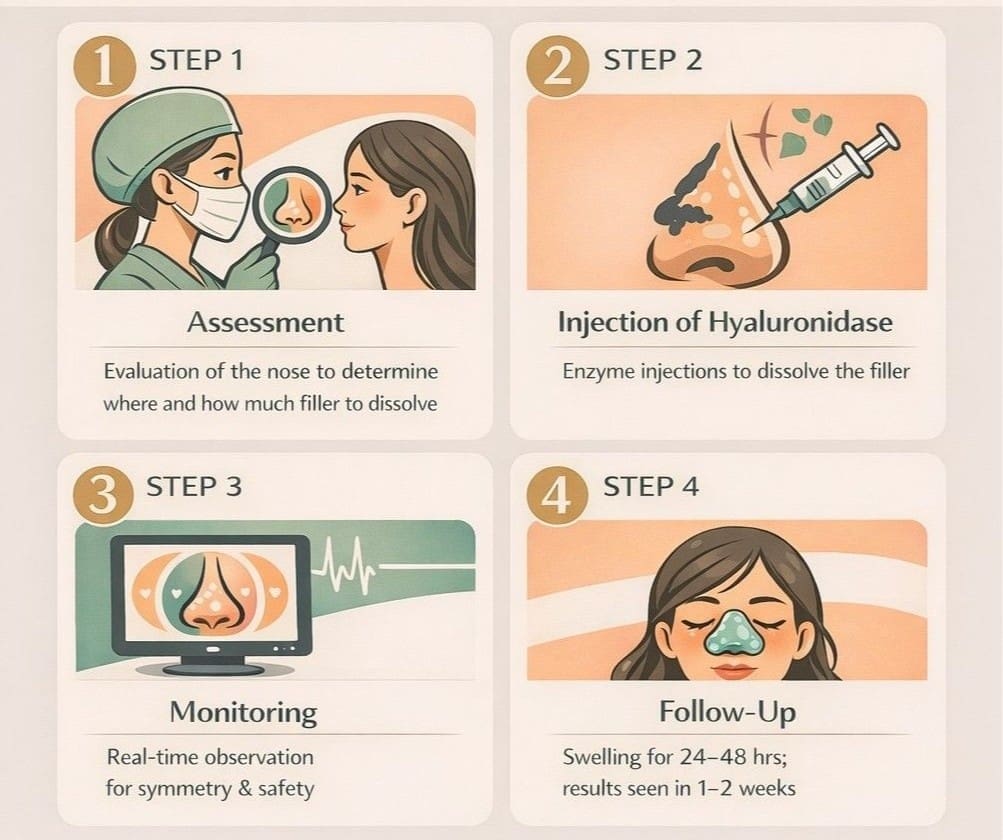 1 STEP 1

Assessment

Evaluation of the nose to determine where and how much filler to dissolve

2 STEP 2

Injection of Hyaluronidase

Enzyme injections to dissolve the filler

3 STEP 3

Monitoring

Real-time observation for symmetry & safety

4 STEP 4

Follow-Up

Swelling for 24–48 hrs; results seen in 1–2 weeks